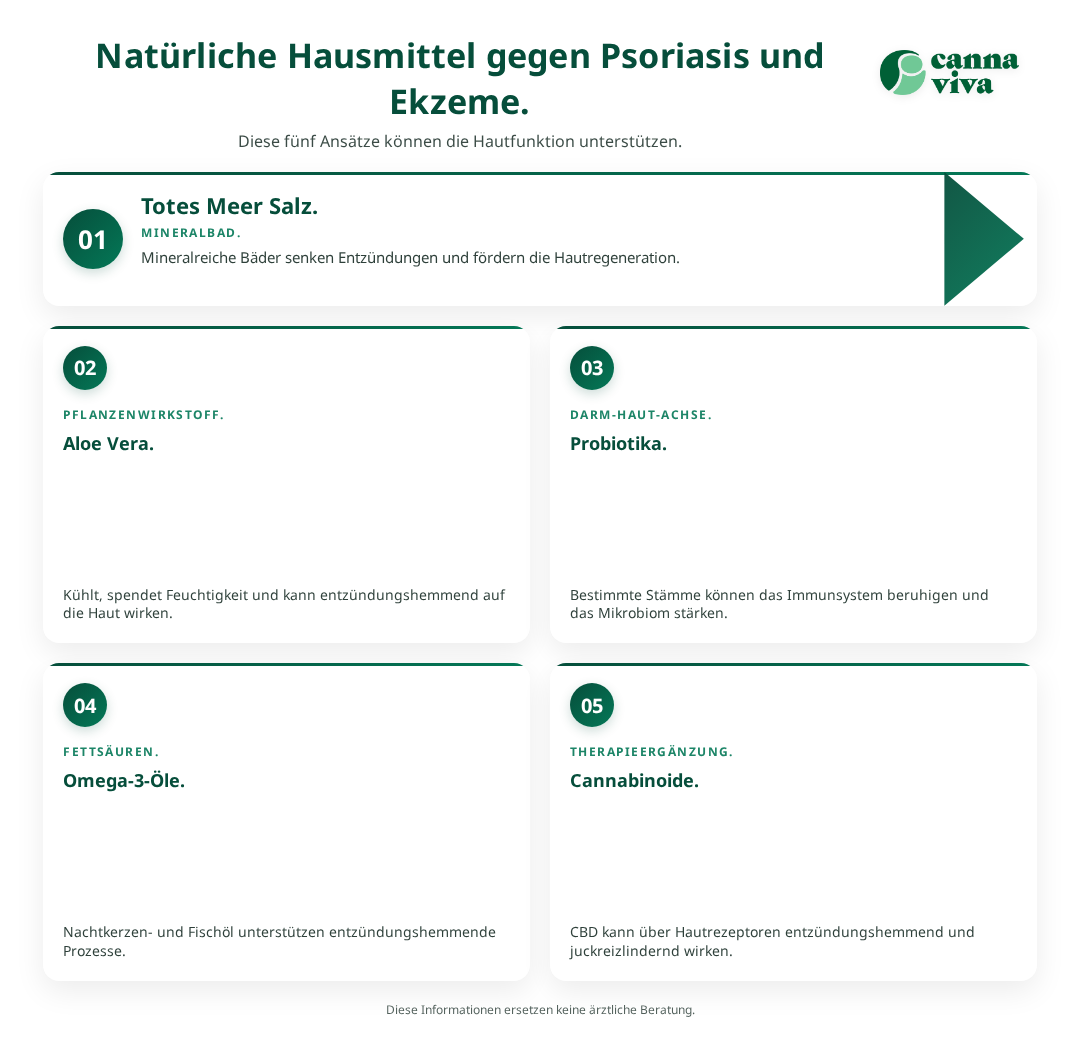 Natürliche Hausmittel gegen Psoriasis und Ekzeme.

canna viva

Diese fünf Ansätze können die Hautfunktion unterstützen.

01

Totes Meer Salz.

MINERALBAD.

Mineralreiche Bäder senken Entzündungen und fördern die Hautregeneration.

02

PFLANZENWIRKSTOFF.

Aloe Vera.

Kühlt, spendet Feuchtigkeit und kann entzündungshemmend auf die Haut wirken.

03

DARM-HAUT-ACHSE.

Probiotika.

Bestimmte Stämme können das Immunsystem beruhigen und das Mikrobiom stärken.

04

FETTSÄUREN.

Omega-3-Öle.

Nachtkerzen- und Fischöl unterstützen entzündungshemmende Prozesse.

05

THERAPIEERGÄNZUNG.

Cannabinoide.

CBD kann über Hautrezeptoren entzündungshemmend und juckreizlindernd wirken.

Diese Informationen ersetzen keine ärztliche Beratung.