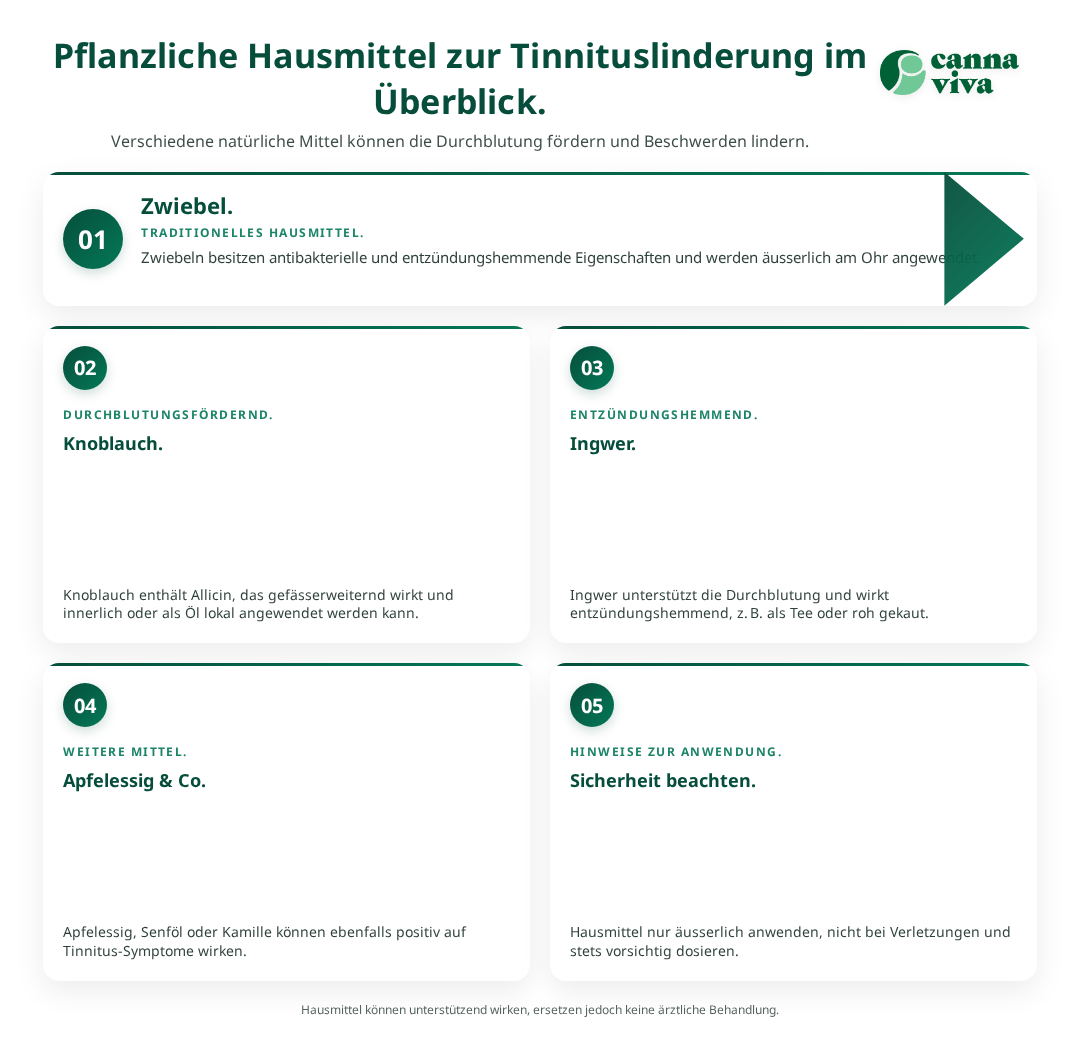 Pflanzliche Hausmittel zur Tinnituslinderung im Überblick.

canna viva

Verschiedene natürliche Mittel können die Durchblutung fördern und Beschwerden lindern.

01

Zwiebel.

TRADITIONELLES HAUSMITTEL.

Zwiebeln besitzen antibakterielle und entzündungshemmende Eigenschaften und werden äusserlich am Ohr angewendet.

02

DURCHBLUTUNGSFÖRDERND.

Knoblauch.

Knoblauch enthält Allicin, das gefässerweiternd wirkt und innerlich oder als Öl lokal angewendet werden kann.

03

ENTZÜNDUNGSHEMMEND.

Ingwer.

Ingwer unterstützt die Durchblutung und wirkt entzündungshemmend, z. B. als Tee oder roh gekaut.

04

WEITERE MITTEL.

Apfelessig & Co.

Apfelessig, Senföl oder Kamille können ebenfalls positiv auf Tinnitus-Symptome wirken.

05

HINWEISE ZUR ANWENDUNG.

Sicherheit beachten.

Hausmittel nur äusserlich anwenden, nicht bei Verletzungen und stets vorsichtig dosieren.

Hausmittel können unterstützend wirken, ersetzen jedoch keine ärztliche Behandlung.